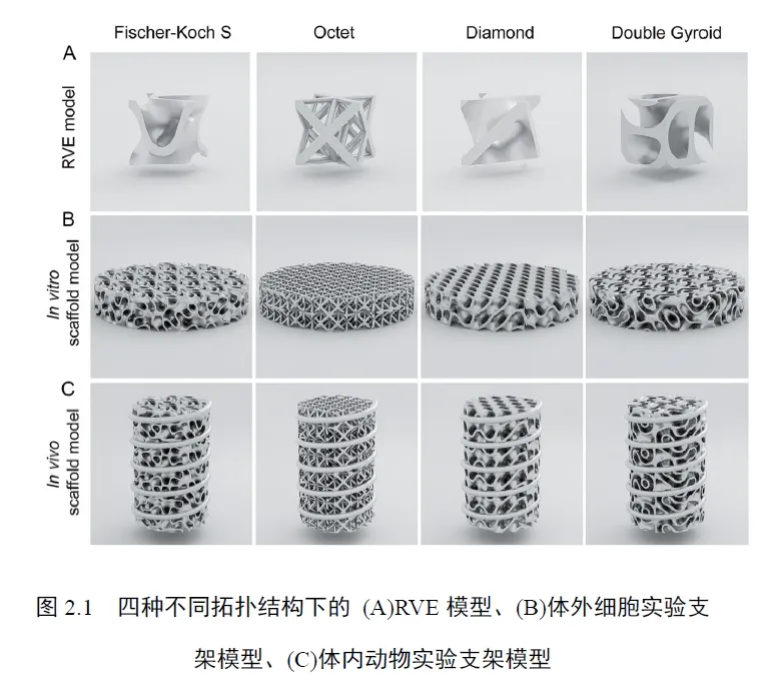 Fischer-Koch S Octet Diamond Double Gyroid

A
RVE model

B
In vitro scaffold model

C
In vivo scaffold model

图 2.1 四种不同拓扑结构下的 (A)RVE 模型、(B)体外细胞实验支架模型、(C)体内动物实验支架模型